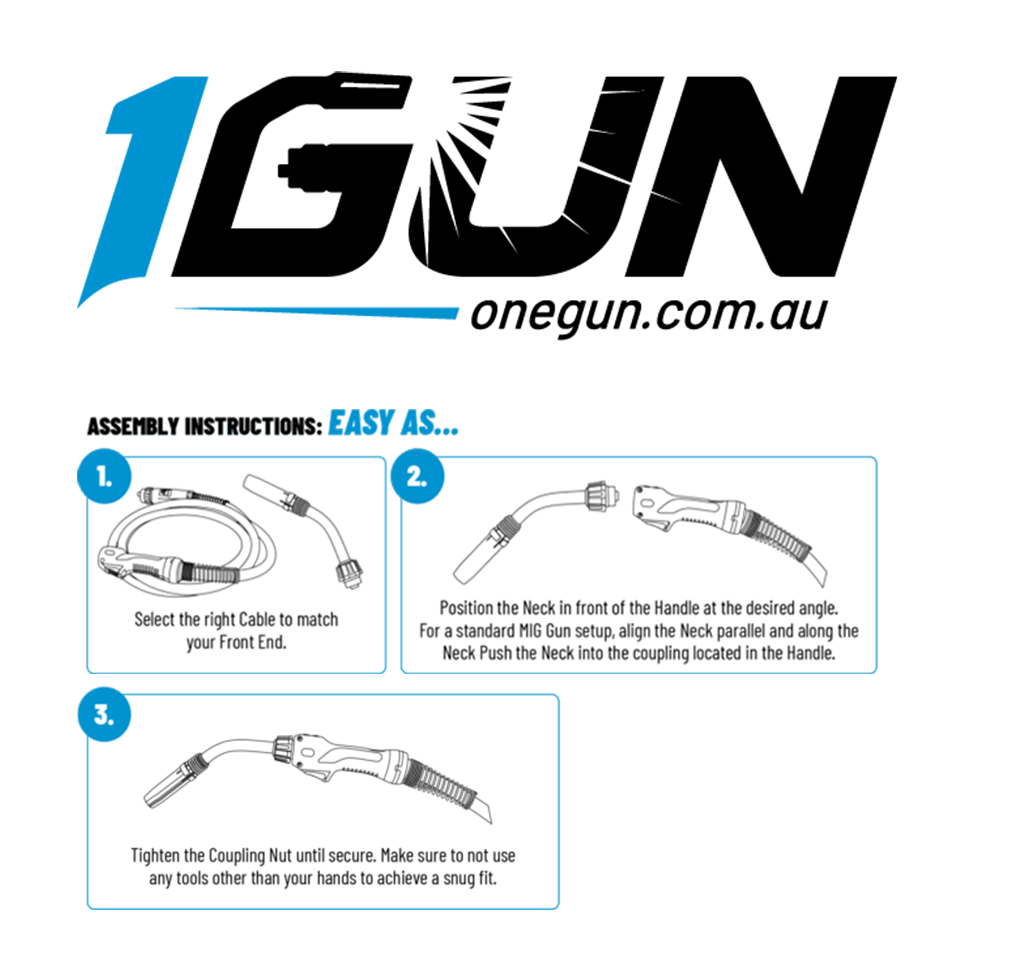 1GUN
onegun.com.au

ASSEMBLY INSTRUCTIONS: EASY AS...

1.
Select the right Cable to match your Front End.

2.
Position the Neck in front of the Handle at the desired angle. For a standard MIG Gun setup, align the Neck parallel and along the Neck Push the Neck into the coupling located in the Handle.

3.
Tighten the Coupling Nut until secure. Make sure to not use any tools other than your hands to achieve a snug fit.